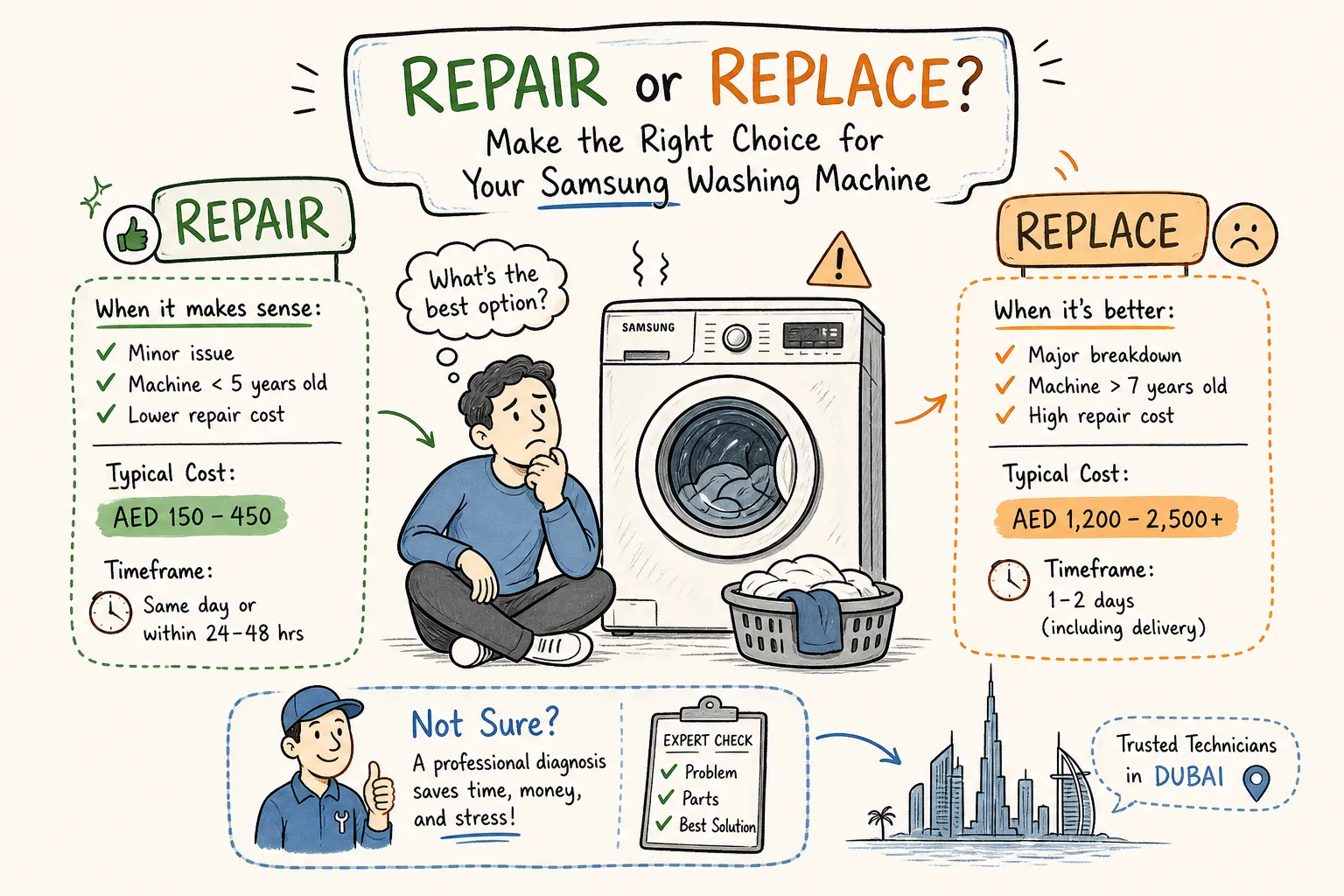 REPAIR or REPLACE?
Make the Right Choice for Your Samsung Washing Machine

REPAIR

When it makes sense:
✓ Minor issue
✓ Machine < 5 years old
✓ Lower repair cost

Typical Cost:
AED 150 – 450

Timeframe:
Same day or within 24–48 hrs

What's the best option?

SAMSUNG

REPLACE

When it's better:
✓ Major breakdown
✓ Machine > 7 years old
✓ High repair cost

Typical Cost:
AED 1,200 – 2,500+

Timeframe:
1–2 days (including delivery)

Not Sure?
A professional diagnosis saves time, money, and stress!

EXPERT CHECK
✓ Problem
✓ Parts
✓ Best Solution

Trusted Technicians in DUBAI